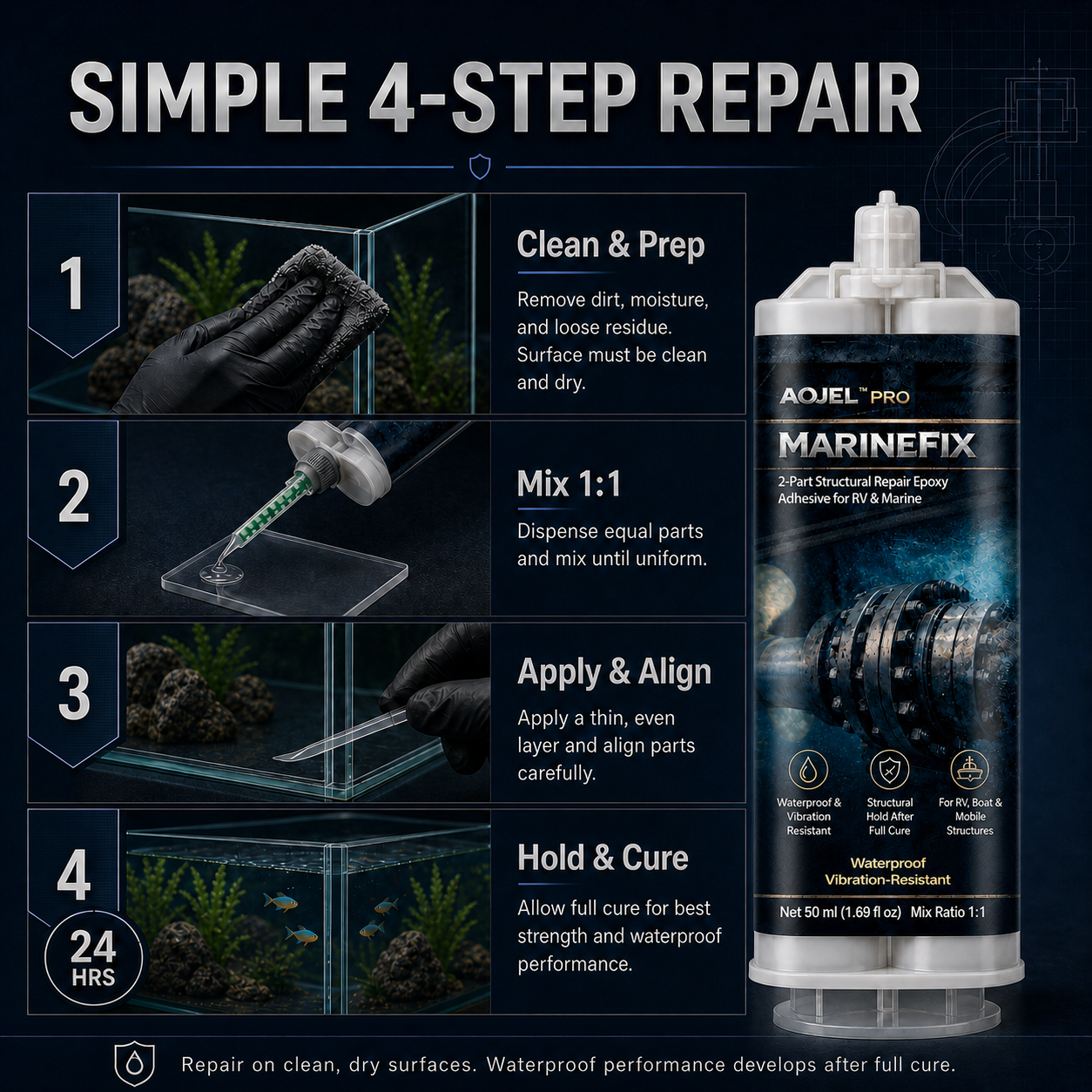 SIMPLE 4-STEP REPAIR

1

Clean & Prep

Remove dirt, moisture, and loose residue. Surface must be clean and dry.

2

Mix 1:1

Dispense equal parts and mix until uniform.

3

Apply & Align

Apply a thin, even layer and align parts carefully.

4

24 HRS

Hold & Cure

Allow full cure for best strength and waterproof performance.

AOJEL™ PRO

MARINEFIX

2-Part Structural Repair Epoxy Adhesive for RV & Marine

Waterproof & Vibration Resistant

Structural Hold After Full Cure

For RV, Boat & Mobile Structures

Waterproof Vibration-Resistant

Net 50 ml (1.69 fl oz) Mix Ratio 1:1

Repair on clean, dry surfaces. Waterproof performance develops after full cure.